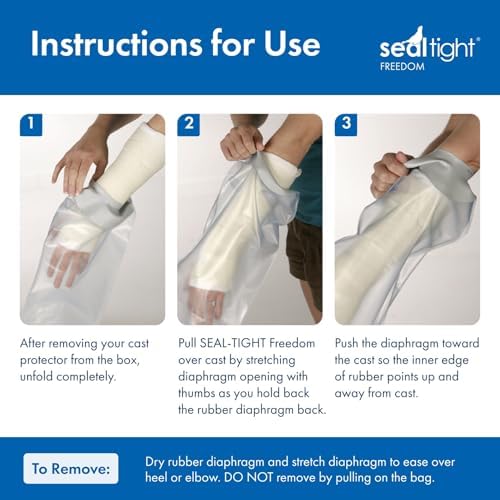 Instructions for Use

sealtight®
FREEDOM

1

After removing your cast protector from the box, unfold completely.

2

Pull SEAL-TIGHT Freedom over cast by stretching diaphragm opening with thumbs as you hold back the rubber diaphragm back.

3

Push the diaphragm toward the cast so the inner edge of rubber points up and away from cast.

To Remove:

Dry rubber diaphragm and stretch diaphragm to ease over heel or elbow. DO NOT remove by pulling on the bag.