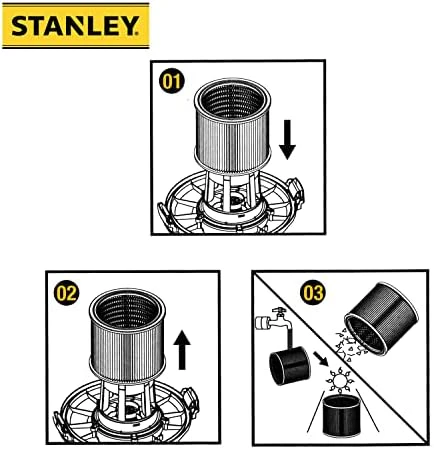 STANLEY

01

02

03