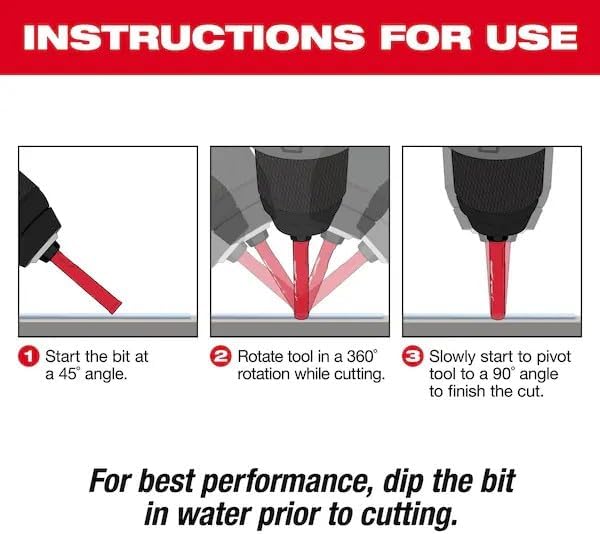 INSTRUCTIONS FOR USE

1 Start the bit at a 45° angle.

2 Rotate tool in a 360° rotation while cutting.

3 Slowly start to pivot tool to a 90° angle to finish the cut.

For best performance, dip the bit in water prior to cutting.