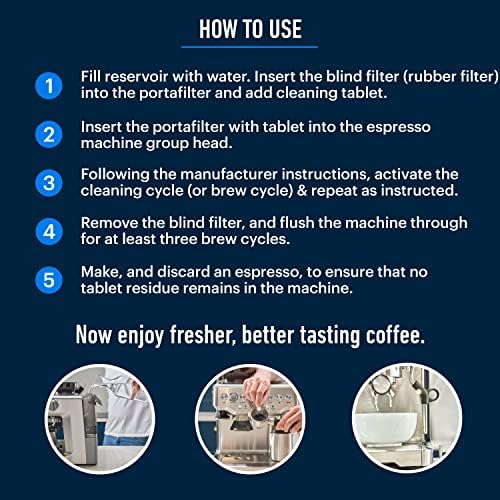 HOW TO USE

1 Fill reservoir with water. Insert the blind filter (rubber filter) into the portafilter and add cleaning tablet.

2 Insert the portafilter with tablet into the espresso machine group head.

3 Following the manufacturer instructions, activate the cleaning cycle (or brew cycle) & repeat as instructed.

4 Remove the blind filter, and flush the machine through for at least three brew cycles.

5 Make, and discard an espresso, to ensure that no tablet residue remains in the machine.

Now enjoy fresher, better tasting coffee.