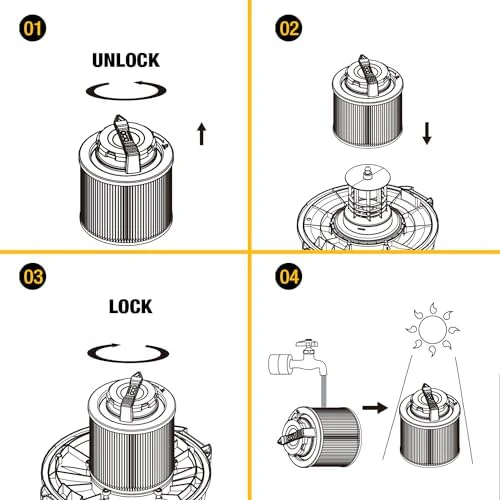 01

UNLOCK

02

03

LOCK

04