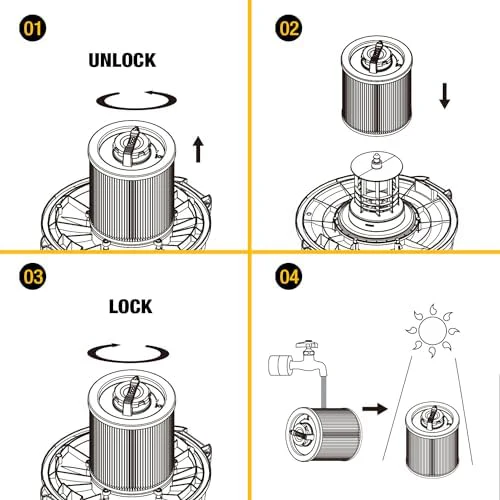 01

UNLOCK

02

03

LOCK

04