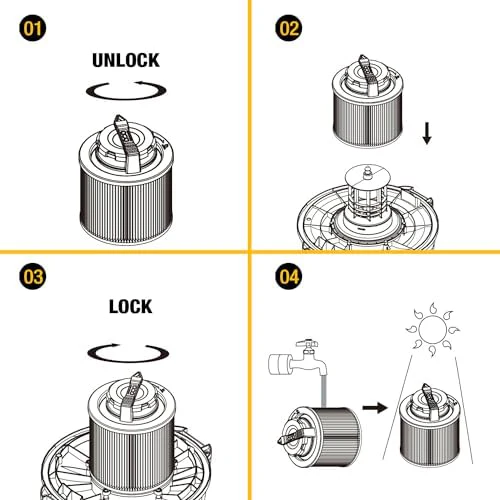 01

UNLOCK

02

03

LOCK

04