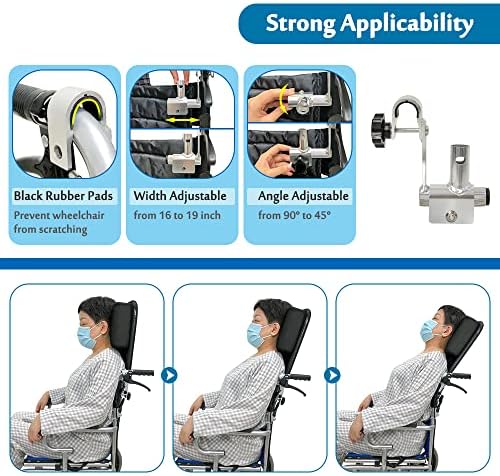 Strong Applicability

Black Rubber Pads
Prevent wheelchair from scratching

Width Adjustable
from 16 to 19 inch

Angle Adjustable
from 90° to 45°