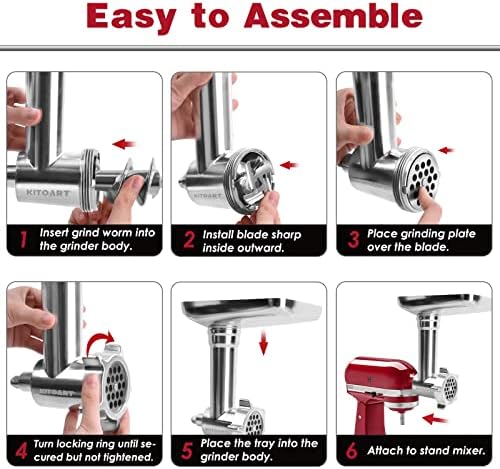 Easy to Assemble

KITOART

1 Insert grind worm into the grinder body.

KITOART

2 Install blade sharp inside outward.

3 Place grinding plate over the blade.

KITOART

4 Turn locking ring until secured but not tightened.

5 Place the tray into the grinder body.

6 Attach to stand mixer.