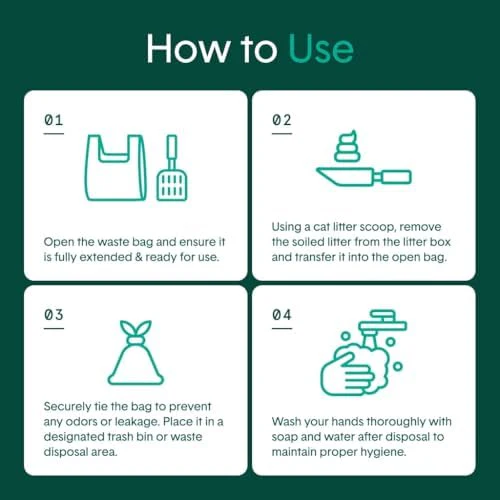 How to Use

01

Open the waste bag and ensure it is fully extended & ready for use.

02

Using a cat litter scoop, remove the soiled litter from the litter box and transfer it into the open bag.

03

Securely tie the bag to prevent any odors or leakage. Place it in a designated trash bin or waste disposal area.

04

Wash your hands thoroughly with soap and water after disposal to maintain proper hygiene.