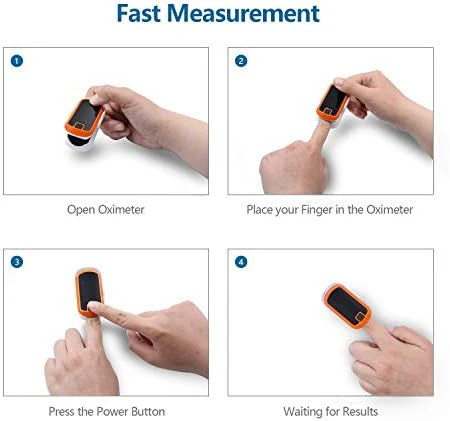 Fast Measurement

1

Open Oximeter

2

Place your Finger in the Oximeter

3

Press the Power Button

4

Waiting for Results