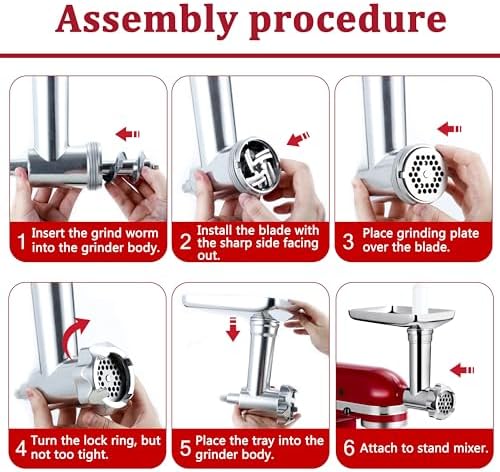 Assembly procedure

1 Insert the grind worm into the grinder body.

2 Install the blade with the sharp side facing out.

3 Place grinding plate over the blade.

4 Turn the lock ring, but not too tight.

5 Place the tray into the grinder body.

6 Attach to stand mixer.