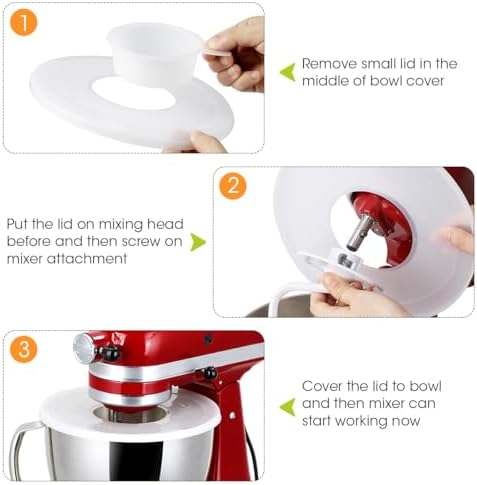 1

Remove small lid in the middle of bowl cover

2

Put the lid on mixing head before and then screw on mixer attachment

3

Cover the lid to bowl and then mixer can start working now