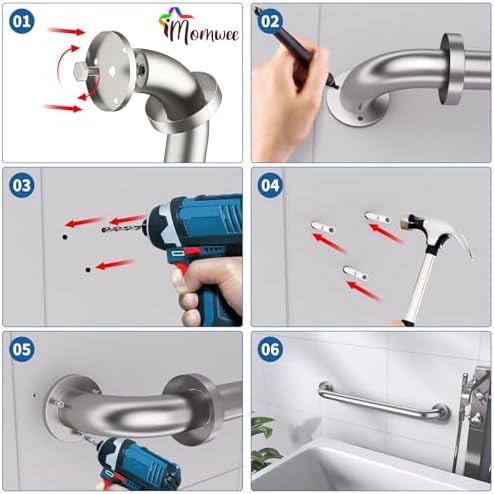 01

iMomwee

02

03

04

05

06