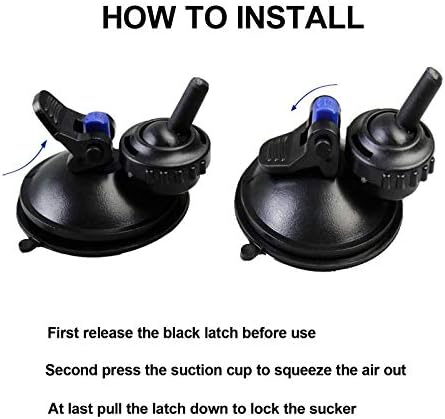 HOW TO INSTALL

First release the black latch before use

Second press the suction cup to squeeze the air out

At last pull the latch down to lock the sucker