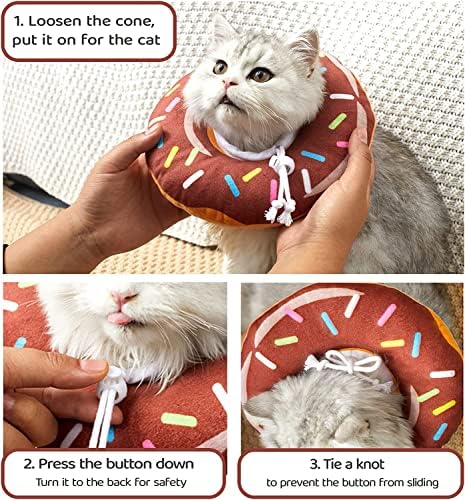 1. Loosen the cone, put it on for the cat

2. Press the button down
Turn it to the back for safety

3. Tie a knot
to prevent the button from sliding