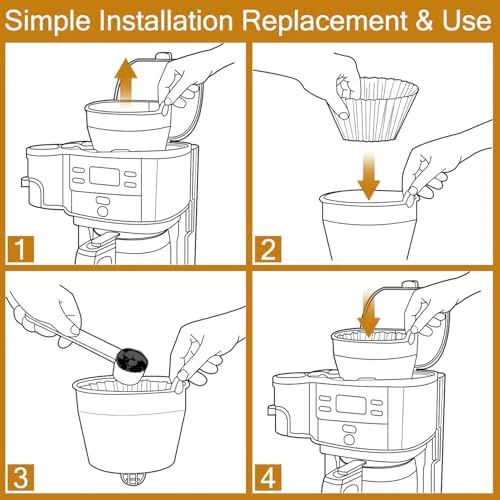 Simple Installation Replacement & Use

1

2

3

4