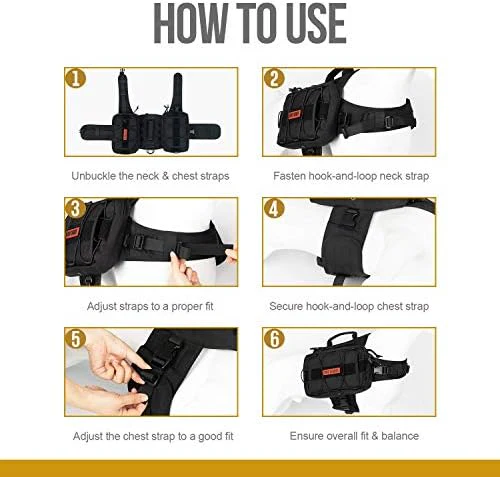 HOW TO USE

1

Unbuckle the neck & chest straps

2

Fasten hook-and-loop neck strap

3

Adjust straps to a proper fit

4

Secure hook-and-loop chest strap

5

Adjust the chest strap to a good fit

6

Ensure overall fit & balance