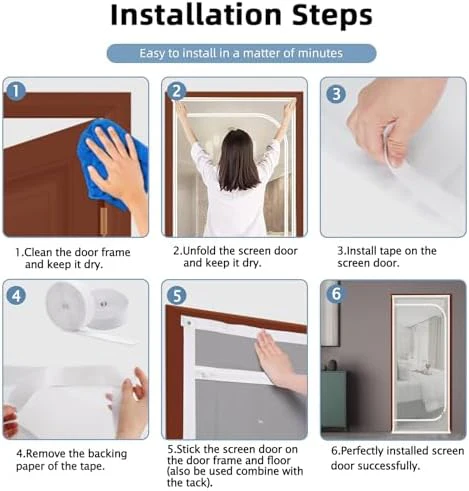 Installation Steps

Easy to install in a matter of minutes

1

2

3

1.Clean the door frame and keep it dry.

2.Unfold the screen door and keep it dry.

3.Install tape on the screen door.

4

5

6

4.Remove the backing paper of the tape.

5.Stick the screen door on the door frame and floor (also be used combine with the tack).

6.Perfectly installed screen door successfully.