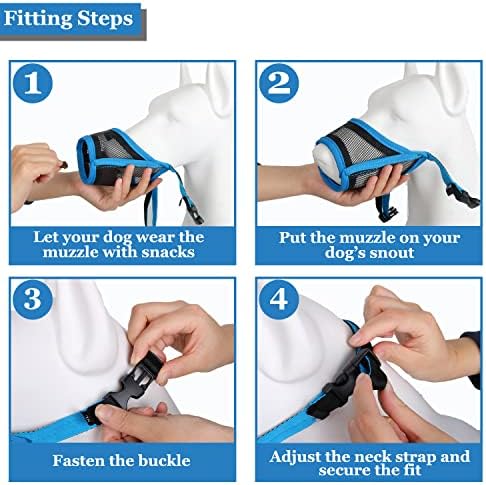 Fitting Steps

1

Let your dog wear the muzzle with snacks

2

Put the muzzle on your dog's snout

3

Fasten the buckle

4

Adjust the neck strap and secure the fit