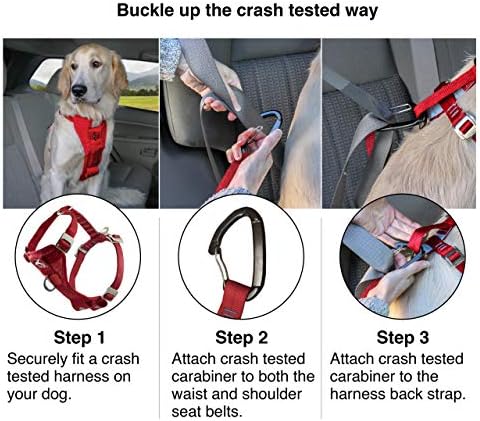 Buckle up the crash tested way

Step 1
Securely fit a crash tested harness on your dog.

Step 2
Attach crash tested carabiner to both the waist and shoulder seat belts.

Step 3
Attach crash tested carabiner to the harness back strap.