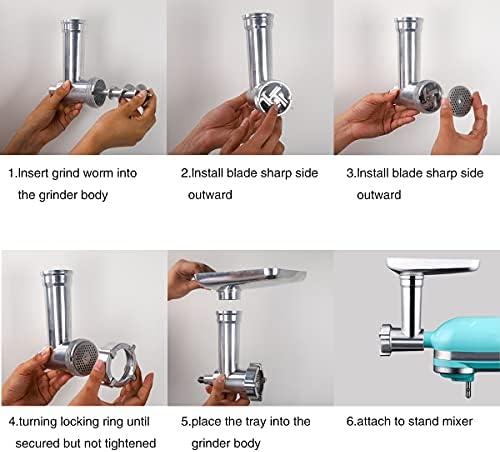 1.Insert grind worm into the grinder body

2.Install blade sharp side outward

3.Install blade sharp side outward

4.turning locking ring until secured but not tightened

5.place the tray into the grinder body

6.attach to stand mixer