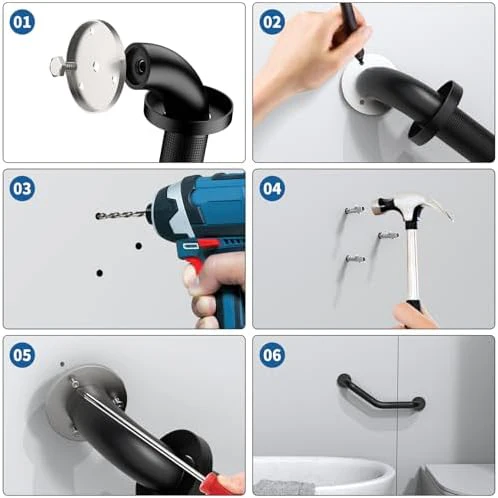 01

02

03

04

05

06