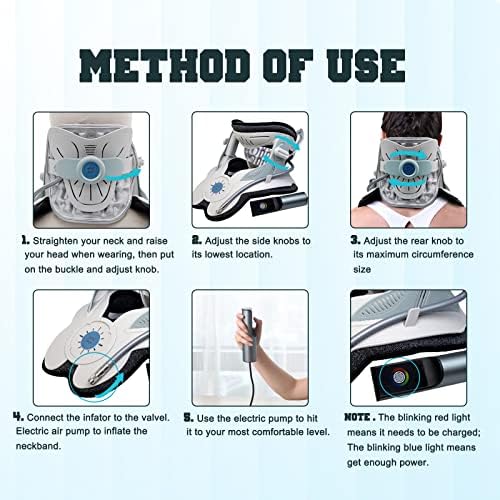 METHOD OF USE

1. Straighten your neck and raise your head when wearing, then put on the buckle and adjust knob.

2. Adjust the side knobs to its lowest location.

3. Adjust the rear knob to its maximum circumference size

4. Connect the infator to the valvel. Electric air pump to inflate the neckband.

5. Use the electric pump to hit it to your most comfortable level.

NOTE . The blinking red light means it needs to be charged; The blinking blue light means get enough power.