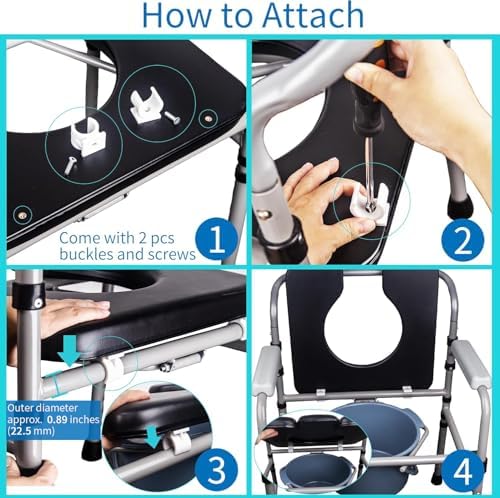 How to Attach

Come with 2 pcs buckles and screws

1

2

Outer diameter approx. 0.89 inches (22.5 mm)

3

4