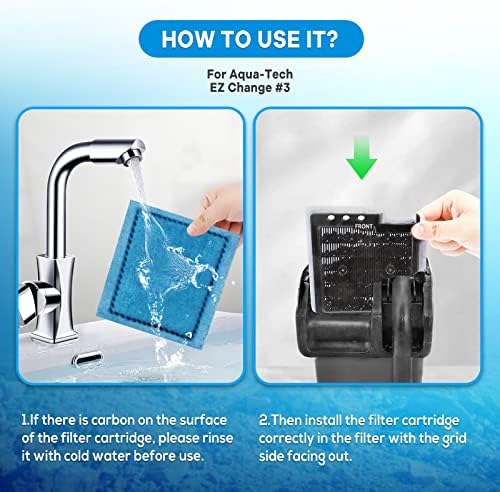 HOW TO USE IT?

For Aqua-Tech
EZ Change #3

FRONT

1.If there is carbon on the surface of the filter cartridge, please rinse it with cold water before use.

2.Then install the filter cartridge correctly in the filter with the grid side facing out.