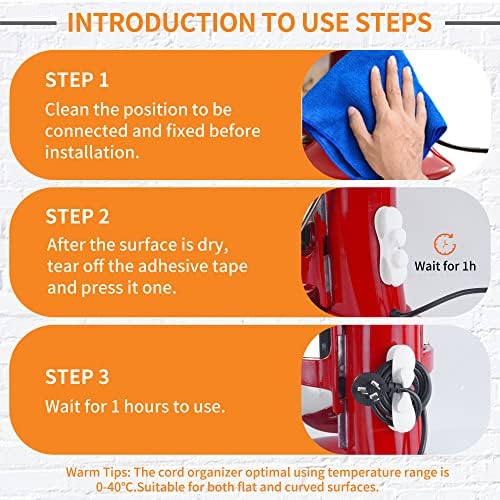 INTRODUCTION TO USE STEPS

STEP 1
Clean the position to be connected and fixed before installation.

STEP 2
After the surface is dry, tear off the adhesive tape and press it one.

Wait for 1h

STEP 3
Wait for 1 hours to use.

Warm Tips: The cord organizer optimal using temperature range is 0-40°C.Suitable for both flat and curved surfaces.