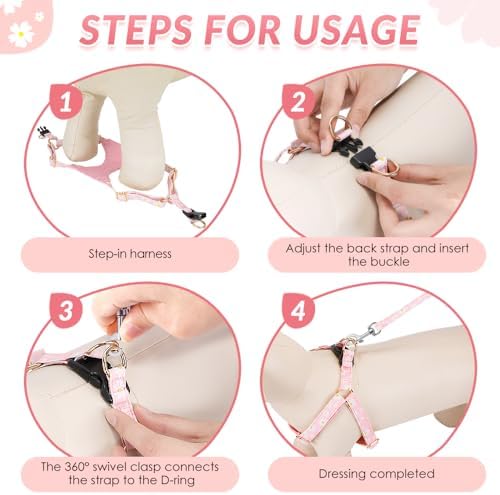 STEPS FOR USAGE

1

Step-in harness

2

Adjust the back strap and insert the buckle

3

The 360° swivel clasp connects the strap to the D-ring

4

Dressing completed