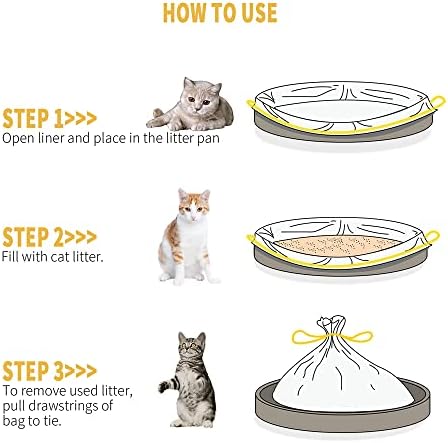 HOW TO USE

STEP 1>>>
Open liner and place in the litter pan

STEP 2>>>
Fill with cat litter.

STEP 3>>>
To remove used litter, pull drawstrings of bag to tie.