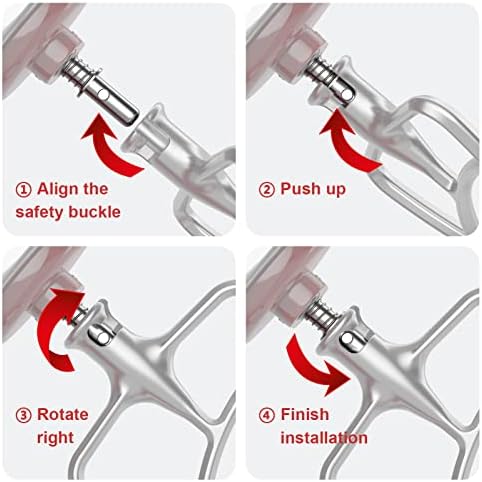 ① Align the safety buckle

② Push up

③ Rotate right

④ Finish installation