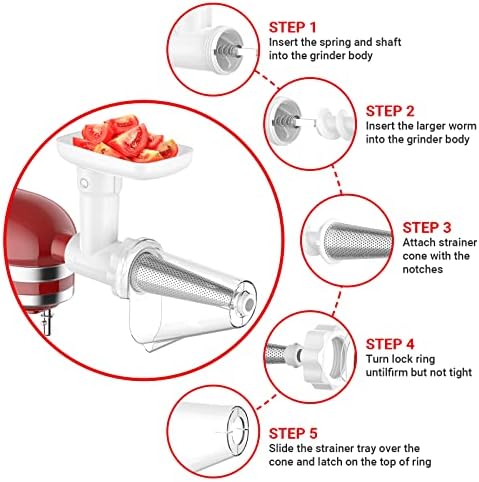 STEP 1
Insert the spring and shaft into the grinder body

STEP 2
Insert the larger worm into the grinder body

STEP 3
Attach strainer cone with the notches

STEP 4
Turn lock ring untilfirm but not tight

STEP 5
Slide the strainer tray over the cone and latch on the top of ring