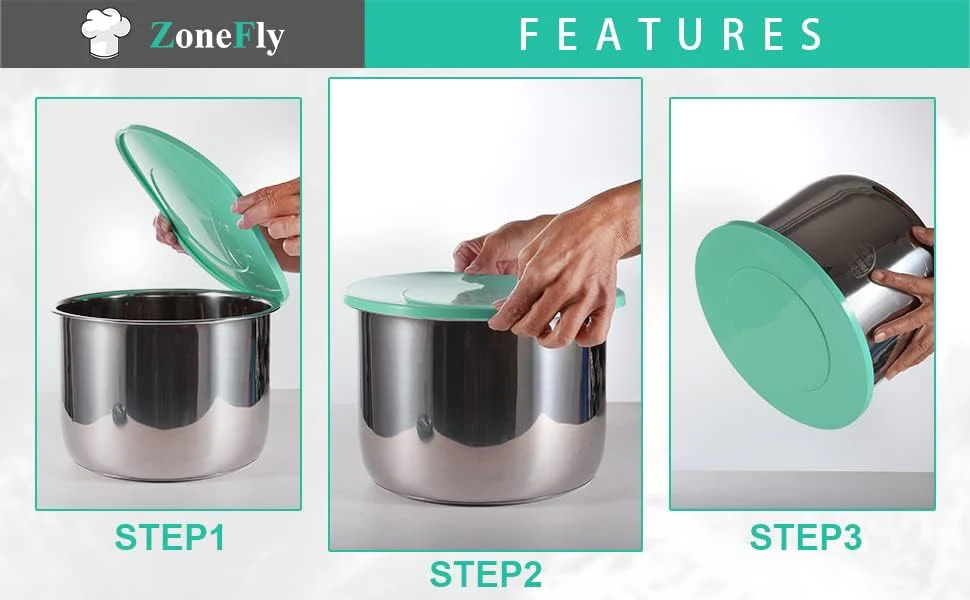 ZoneFly

FEATURES

STEP1

STEP2

STEP3