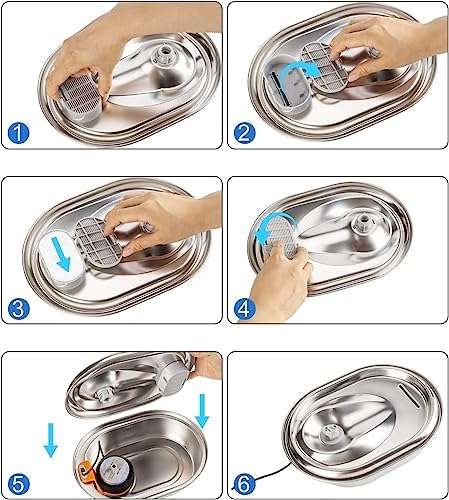 1

2

3

4

5

6