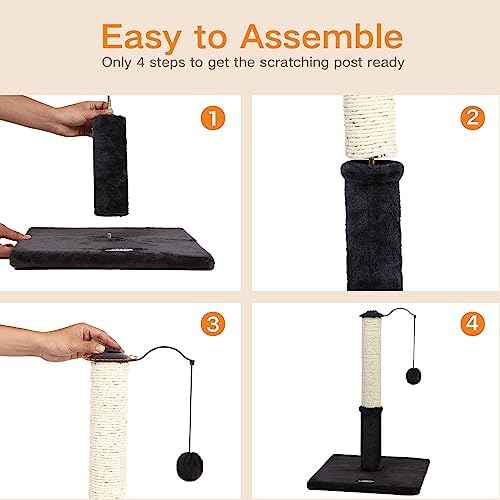 Easy to Assemble
Only 4 steps to get the scratching post ready

1

2

3

4