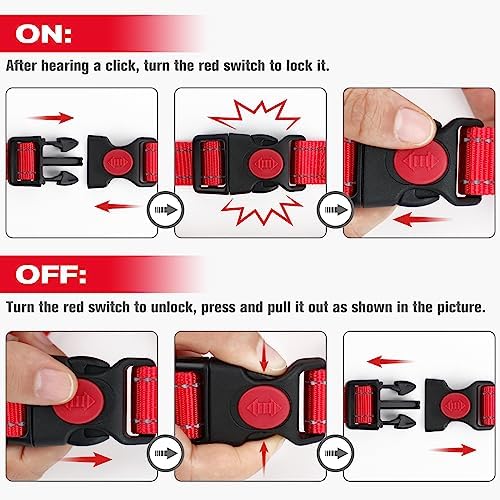 ON:

After hearing a click, turn the red switch to lock it.

OFF:

Turn the red switch to unlock, press and pull it out as shown in the picture.