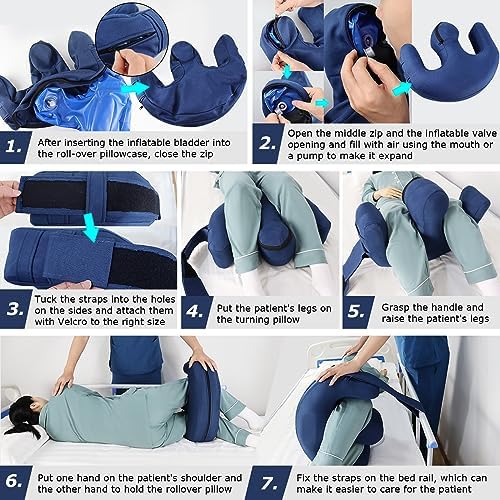 1. After inserting the inflatable bladder into the roll-over pillowcase, close the zip

2. Open the middle zip and the inflatable valve opening and fill with air using the mouth or a pump to make it expand

3. Tuck the straps into the holes on the sides and attach them with Velcro to the right size

4. Put the patient's legs on the turning pillow

5. Grasp the handle and raise the patient's legs

6. Put one hand on the patient's shoulder and the other hand to hold the rollover pillow

7. Fix the straps on the bed rail, which can make it easier to care for the patient