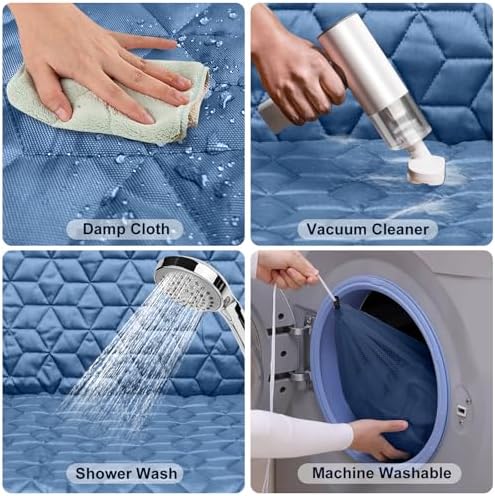 Damp Cloth

Vacuum Cleaner

Shower Wash

Machine Washable