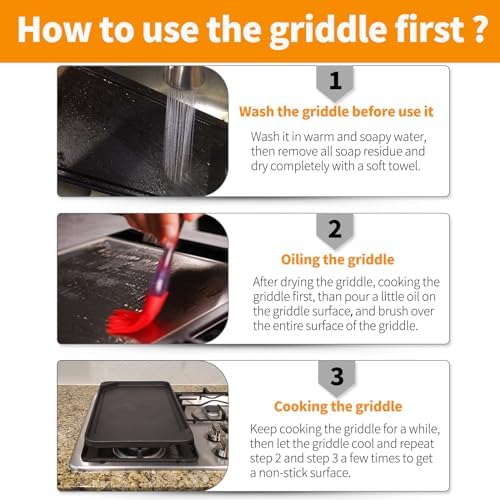 How to use the griddle first ?

1

Wash the griddle before use it

Wash it in warm and soapy water, then remove all soap residue and dry completely with a soft towel.

2

Oiling the griddle

After drying the griddle, cooking the griddle first, than pour a little oil on the griddle surface, and brush over the entire surface of the griddle.

3

Cooking the griddle

Keep cooking the griddle for a while, then let the griddle cool and repeat step 2 and step 3 a few times to get a non-stick surface.