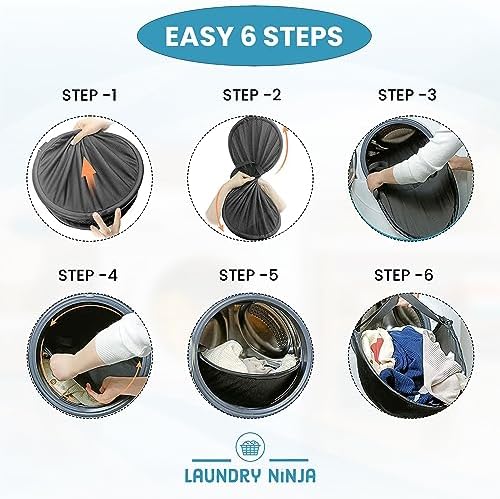 EASY 6 STEPS

STEP -1

STEP -2

STEP -3

STEP -4

STEP -5

STEP -6

LAUNDRY NiNJA