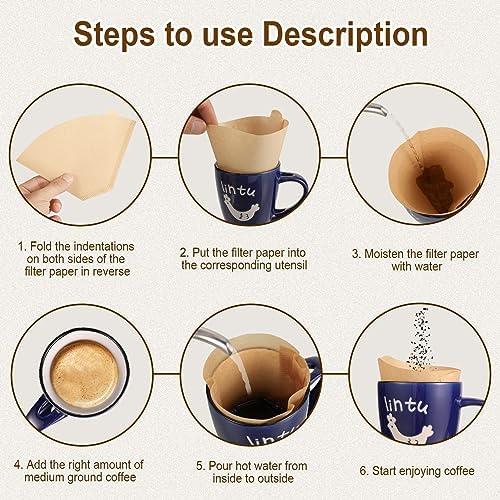 Steps to use Description

lintu

1. Fold the indentations on both sides of the filter paper in reverse

2. Put the filter paper into the corresponding utensil

3. Moisten the filter paper with water

lintu

lintu

4. Add the right amount of medium ground coffee

5. Pour hot water from inside to outside

6. Start enjoying coffee