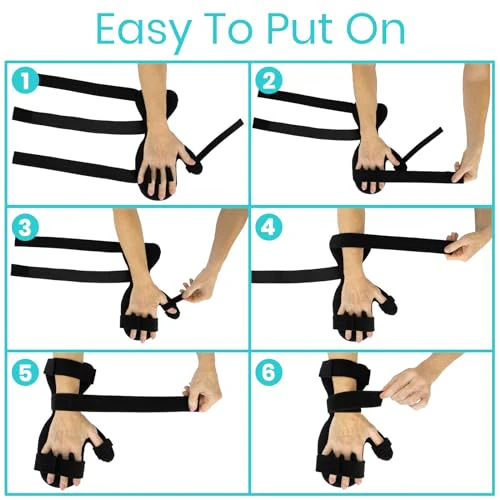 Easy To Put On

1

2

3

4

5

6