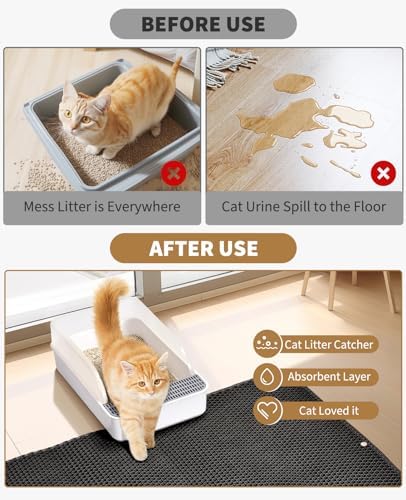 BEFORE USE

Mess Litter is Everywhere

Cat Urine Spill to the Floor

AFTER USE

Cat Litter Catcher

Absorbent Layer

Cat Loved it