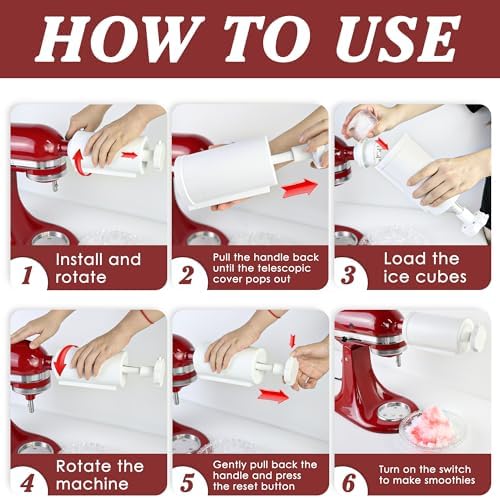 HOW TO USE

1 Install and rotate

2 Pull the handle back until the telescopic cover pops out

3 Load the ice cubes

4 Rotate the machine

5 Gently pull back the handle and press the reset button

6 Turn on the switch to make smoothies