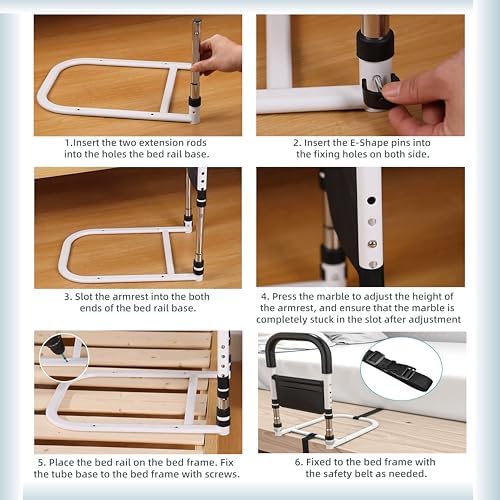 1.Insert the two extension rods into the holes the bed rail base.

2. Insert the E-Shape pins into the fixing holes on both side.

3. Slot the armrest into the both ends of the bed rail base.

4. Press the marble to adjust the height of the armrest, and ensure that the marble is completely stuck in the slot after adjustment

5. Place the bed rail on the bed frame. Fix the tube base to the bed frame with screws.

6. Fixed to the bed frame with the safety belt as needed.