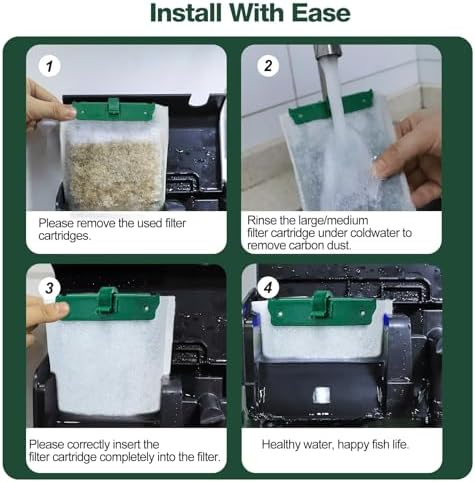 Install With Ease

1

Please remove the used filter cartridges.

2

Rinse the large/medium filter cartridge under coldwater to remove carbon dust.

3

Please correctly insert the filter cartridge completely into the filter.

4

Healthy water, happy fish life.