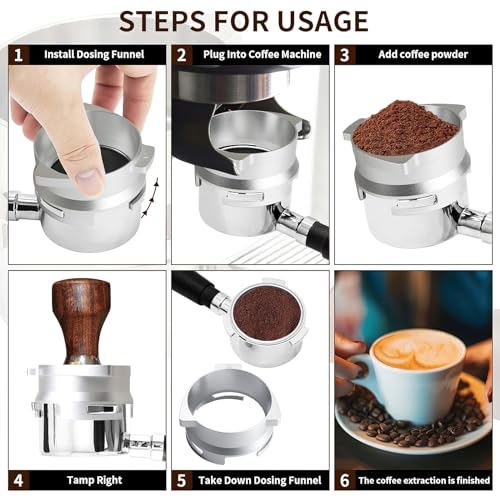 STEPS FOR USAGE

1 Install Dosing Funnel

2 Plug Into Coffee Machine

3 Add coffee powder

4 Tamp Right

5 Take Down Dosing Funnel

6 The coffee extraction is finished