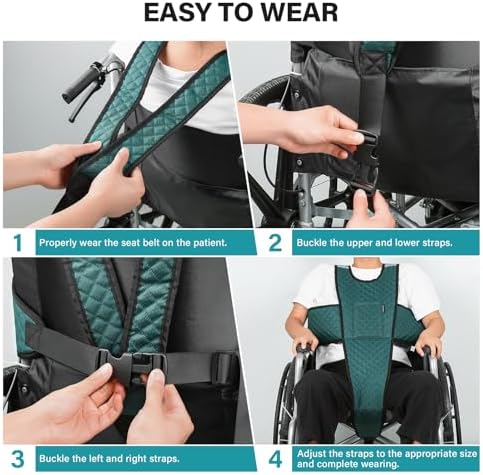 EASY TO WEAR

1 Properly wear the seat belt on the patient.

2 Buckle the upper and lower straps.

3 Buckle the left and right straps.

4 Adjust the straps to the appropriate size and complete wearing.