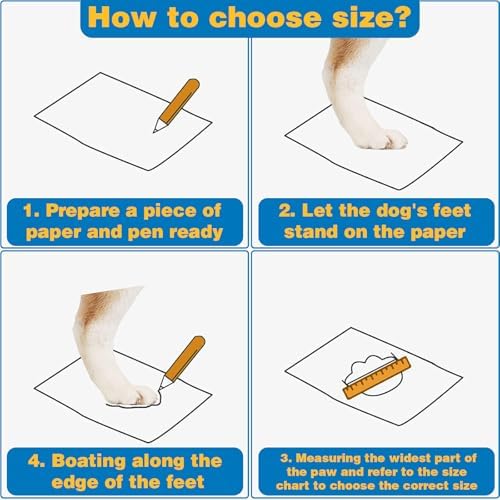 How to choose size?

1. Prepare a piece of paper and pen ready

2. Let the dog's feet stand on the paper

4. Boating along the edge of the feet

3. Measuring the widest part of the paw and refer to the size chart to choose the correct size