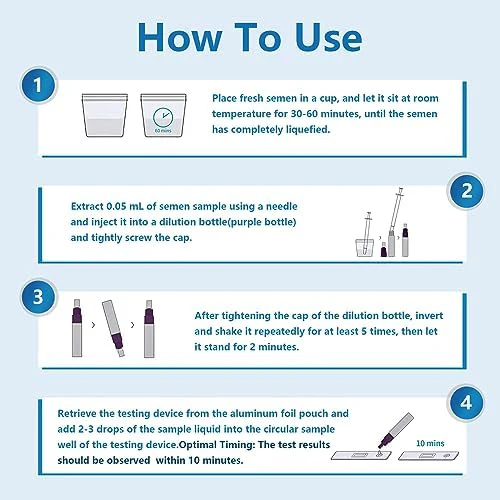 How To Use

1

60 mins

Place fresh semen in a cup, and let it sit at room temperature for 30-60 minutes, until the semen has completely liquefied.

2

Extract 0.05 mL of semen sample using a needle and inject it into a dilution bottle(purple bottle) and tightly screw the cap.

3

After tightening the cap of the dilution bottle, invert and shake it repeatedly for at least 5 times, then let it stand for 2 minutes.

4

Retrieve the testing device from the aluminum foil pouch and add 2-3 drops of the sample liquid into the circular sample well of the testing device.Optimal Timing: The test results should be observed within 10 minutes.

10 mins