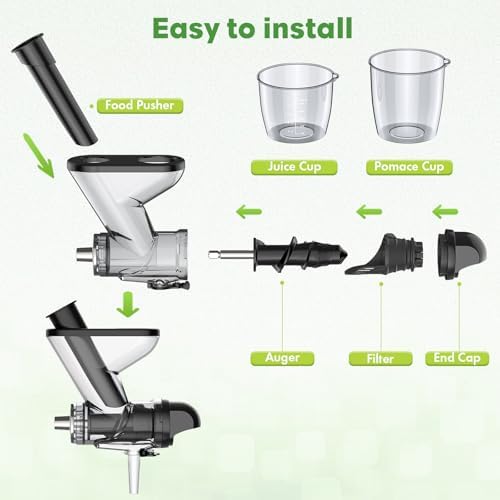 Easy to install

Food Pusher

Juice Cup

Pomace Cup

Auger

Filter

End Cap